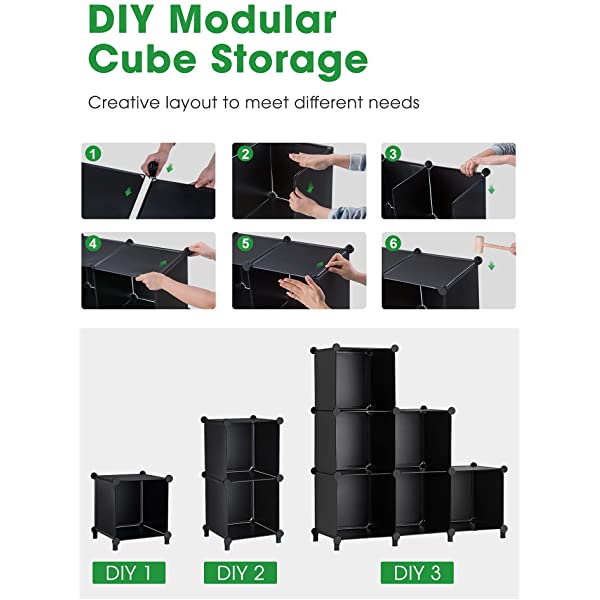 DIY Modular Cube Storage

Creative layout to meet different needs

1
2
3
4
5
6

DIY 1
DIY 2
DIY 3