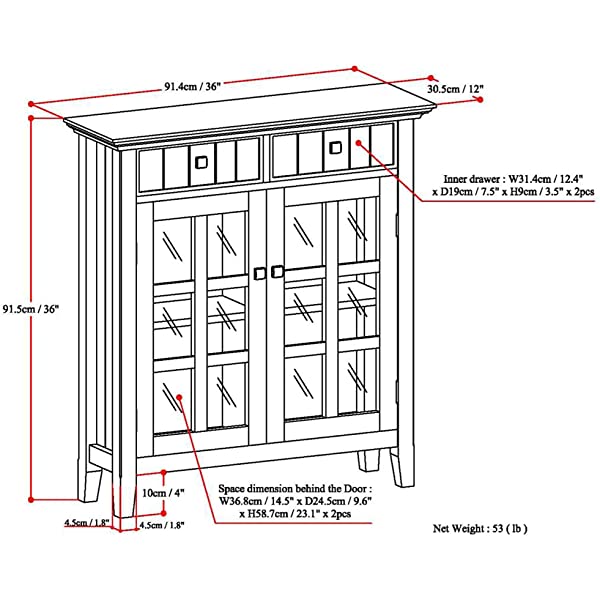 91.4cm / 36"

30.5cm / 12"

Inner drawer : W31.4cm / 12.4" x D19cm / 7.5" x H9cm / 3.5" x 2pcs

91.5cm / 36"

10cm / 4"

Space dimension behind the Door : W36.8cm / 14.5" x D24.5cm / 9.6" x H58.7cm / 23.1" x 2pcs

4.5cm / 1.8"

4.5cm / 1.8"

Net Weight : 53 ( lb )